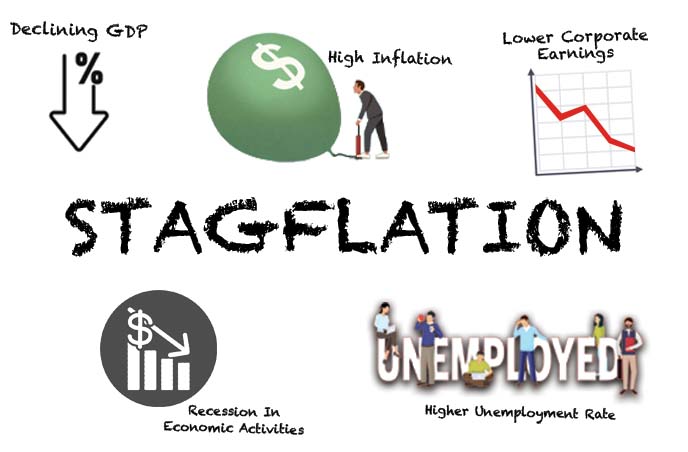 Declining GDP

%

$

High Inflation

Lower Corporate Earnings

STAGFLATION

$

Recession In Economic Activities

UNEMPLOYED

Higher Unemployment Rate